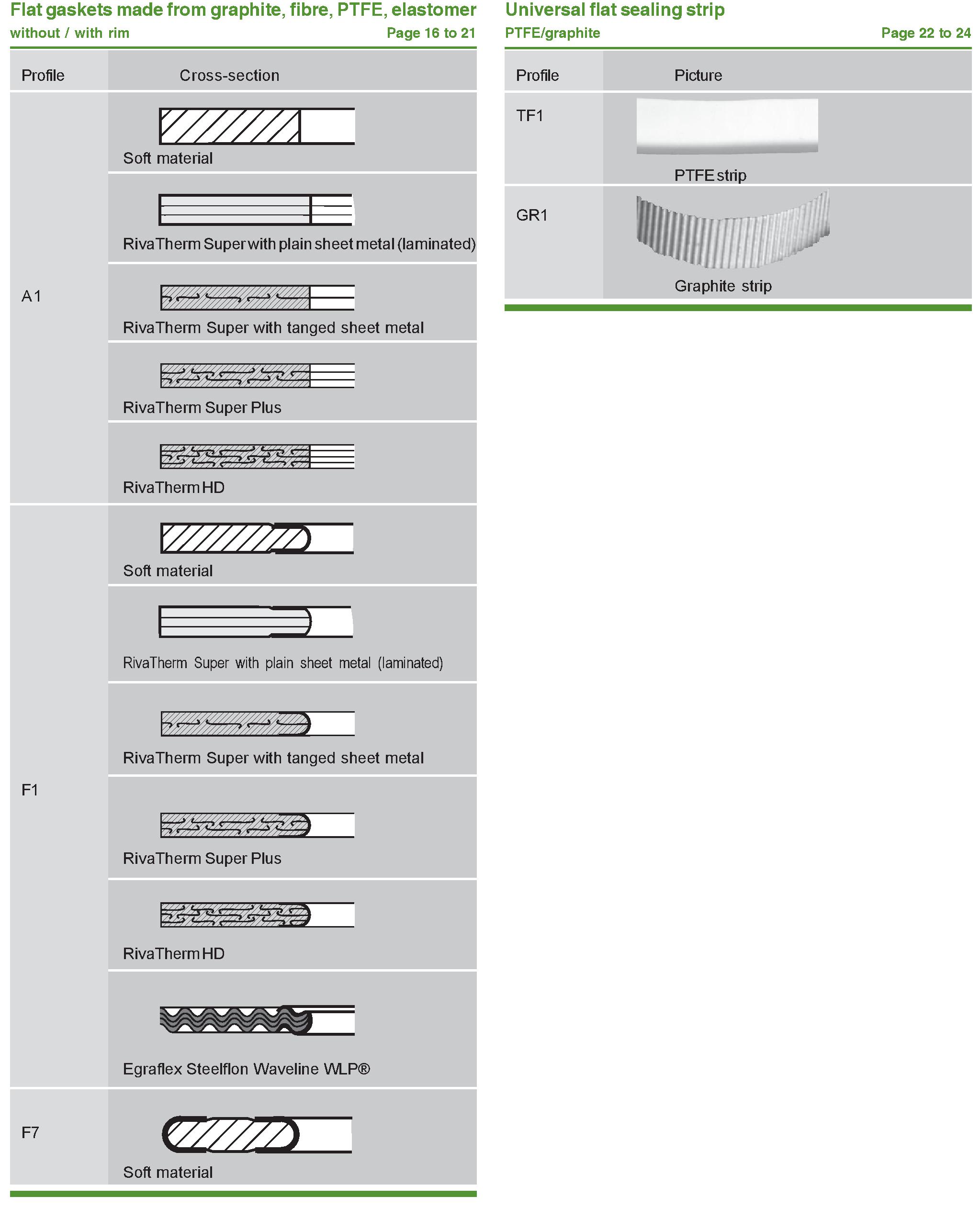 Flat gaskets made from graphite, fibre, PTFE, elastomer
without / with rim
Page 16 to 21

| Profile | Cross-section |
|---|---|
| A1 | Soft material |
| | RivaTherm Super with plain sheet metal (laminated) |
| | RivaTherm Super with tanged sheet metal |
| | RivaTherm Super Plus |
| | RivaTherm HD |
| F1 | Soft material |
| | RivaTherm Super with plain sheet metal (laminated) |
| | RivaTherm Super with tanged sheet metal |
| | RivaTherm Super Plus |
| | RivaTherm HD |
| | Egraflex Steelflon Waveline WLP® |
| F7 | Soft material |

Universal flat sealing strip
PTFE/graphite
Page 22 to 24

| Profile | Picture |
|---|---|
| TF1 | PTFE strip |
| GR1 | Graphite strip |